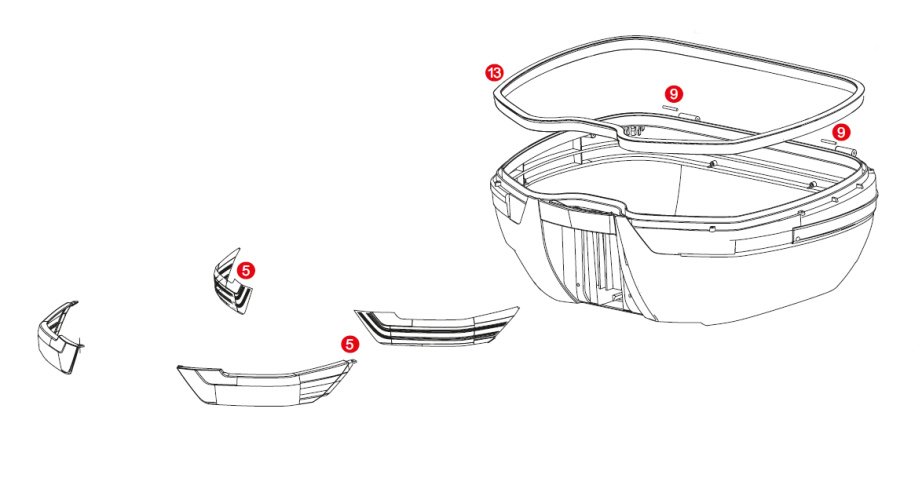 13
9
9
5
5