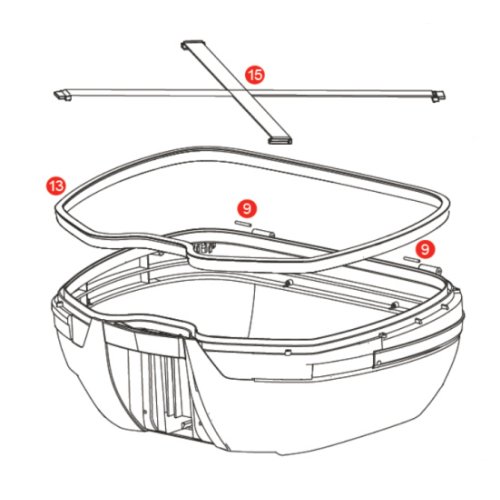 15
13
9
9