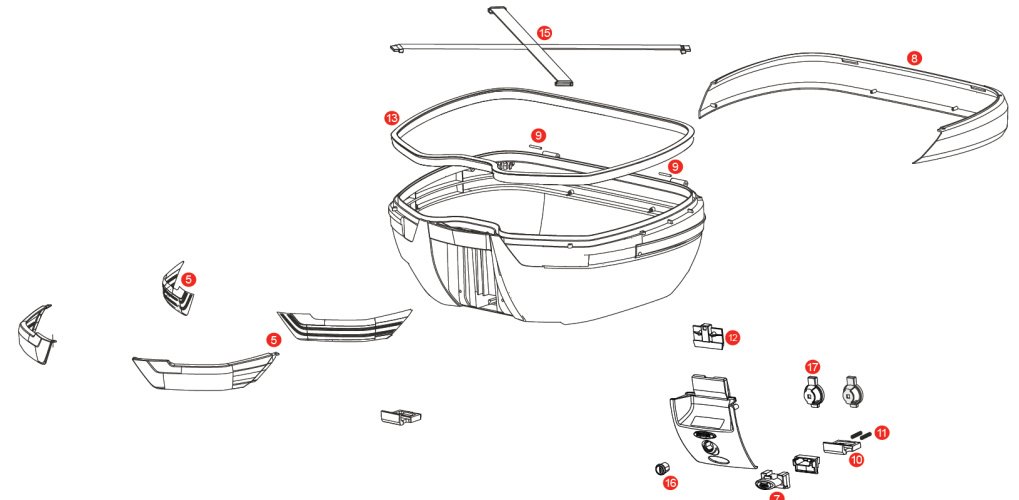 15
8
13
9
9
5
5
12
17
11
10
16
7