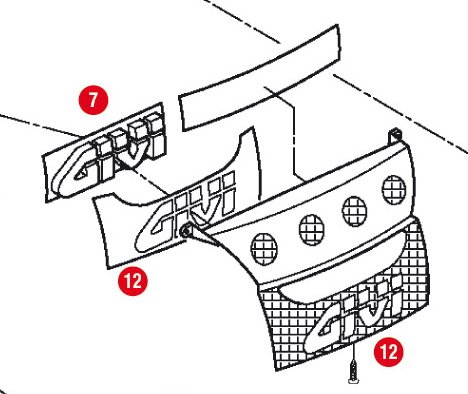 7

GIVI

GIVI

12

GIVI

12