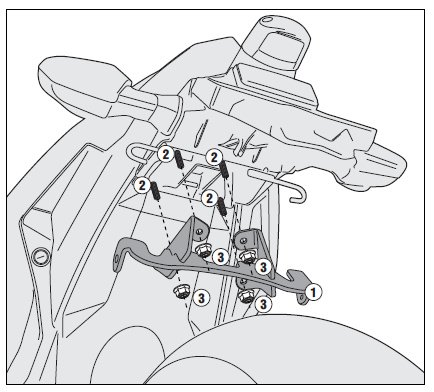 2
2
2
2
3
3
3
3
1