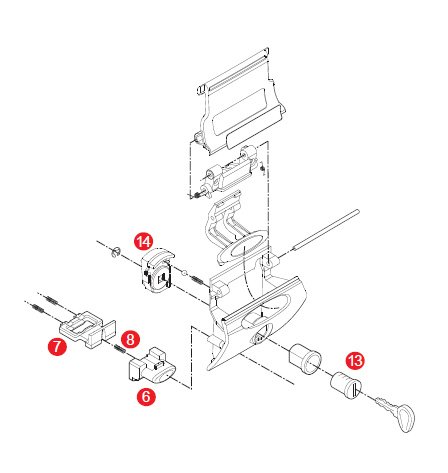 14
7
8
6
13