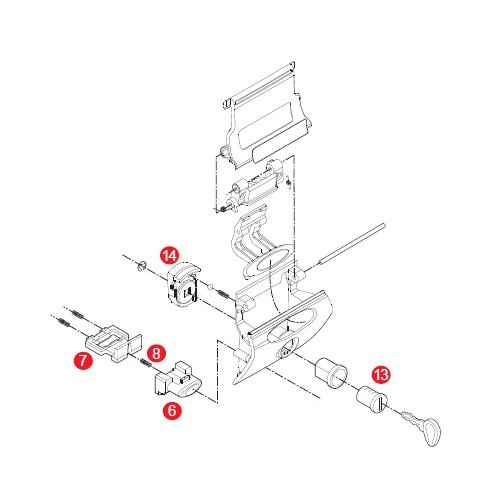 14
7
8
6
13