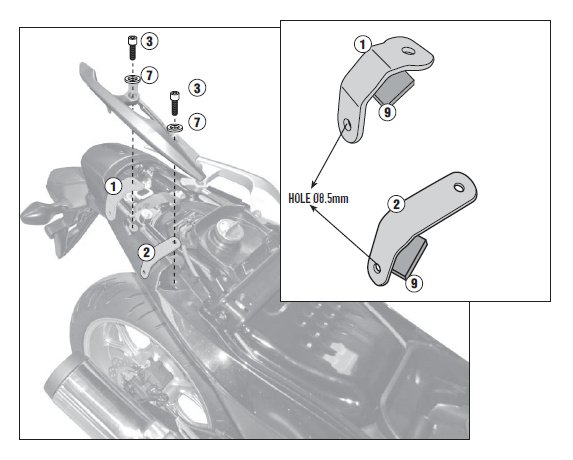 3
7
3
7
1
2
1
9
HOLE Ø8.5mm
2
9