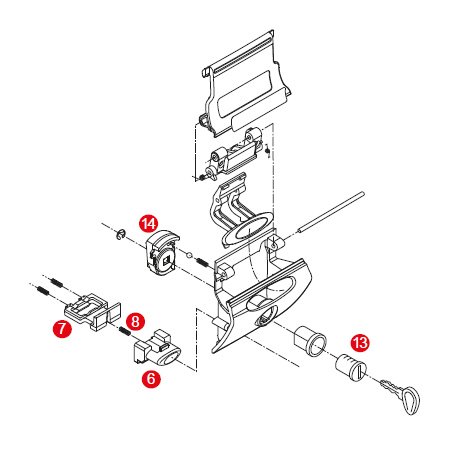 14
7
8
6
13