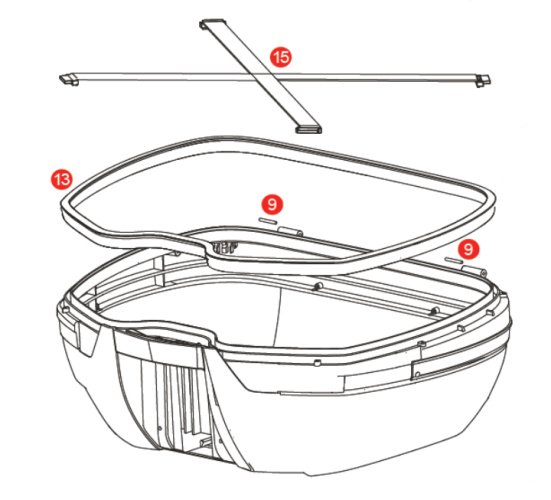 15

13

9

9