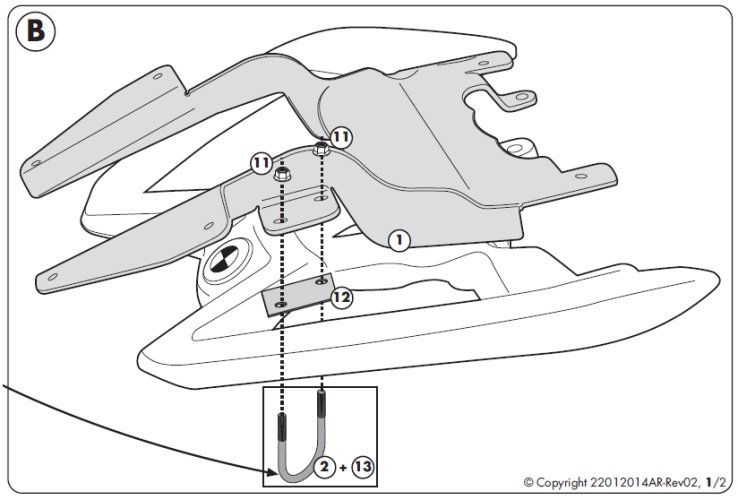 B

11

11

1

12

2 + 13

© Copyright 22012014AR-Rev02, 1/2