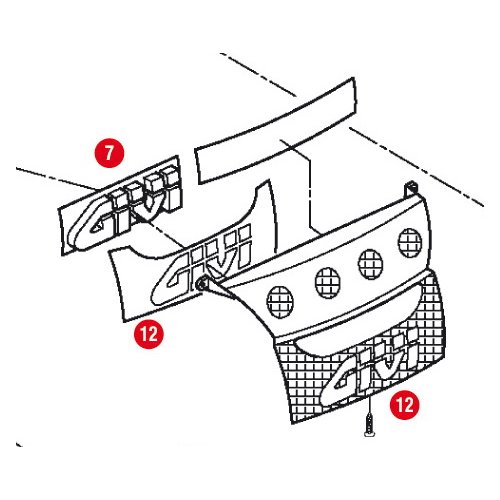 7
GIVI
GIVI
12
GIVI
12