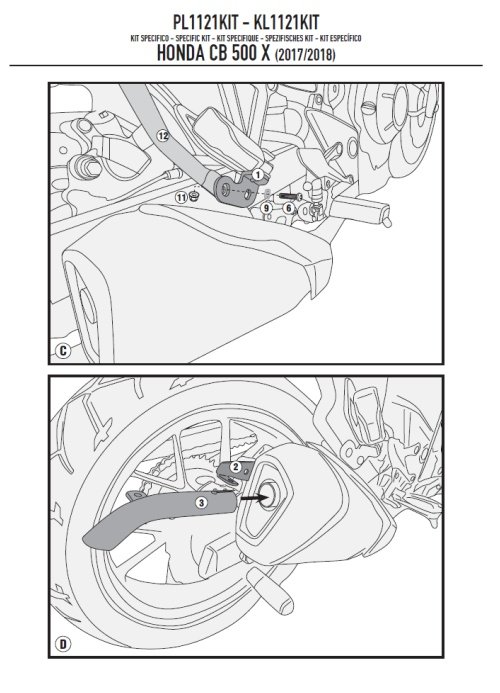 PL1121KIT - KL1121KIT
KIT SPECIFICO - SPECIFIC KIT - KIT SPECIFIQUE - SPEZIFISCHES KIT - KIT ESPECÍFICO
HONDA CB 500 X (2017/2018)

12
1
11
9
6
C

2
3
D