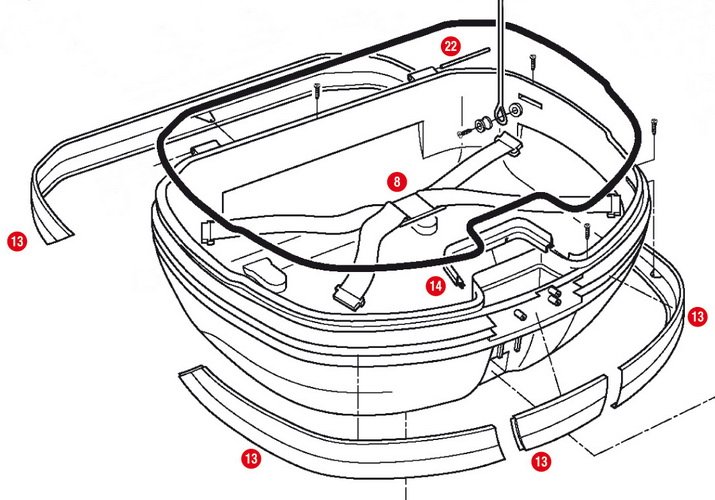 22

8

13

14

13

13

13