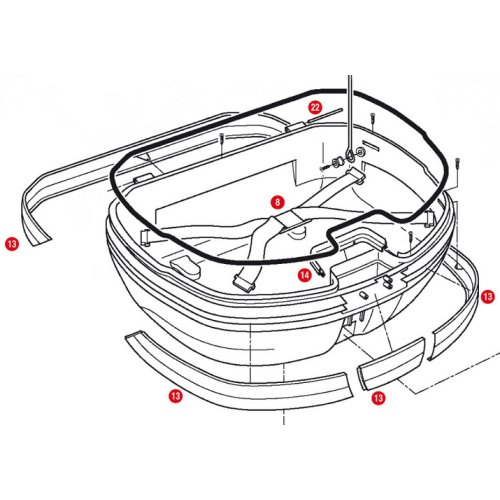 22
8
13
14
13
13
13