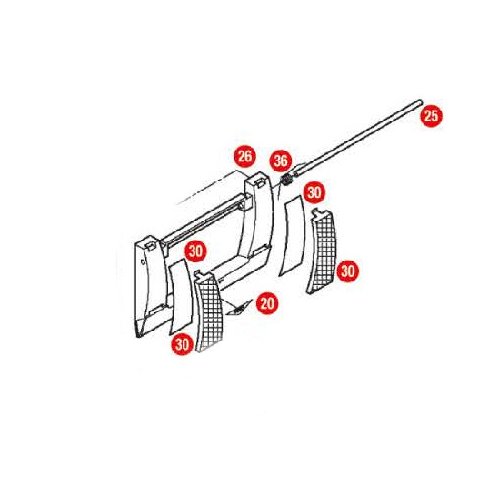 25
26
36
30
30
30
20
30