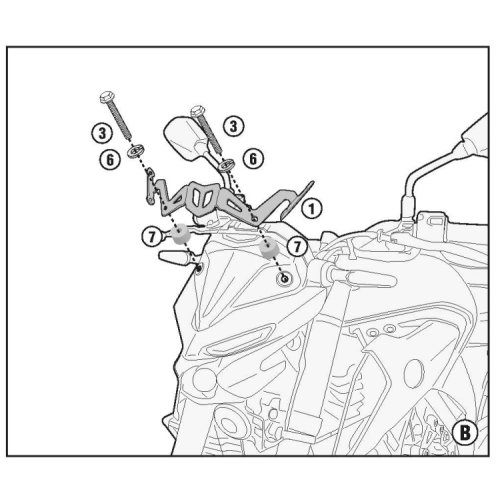 3
3
6
6
1
7
7
B