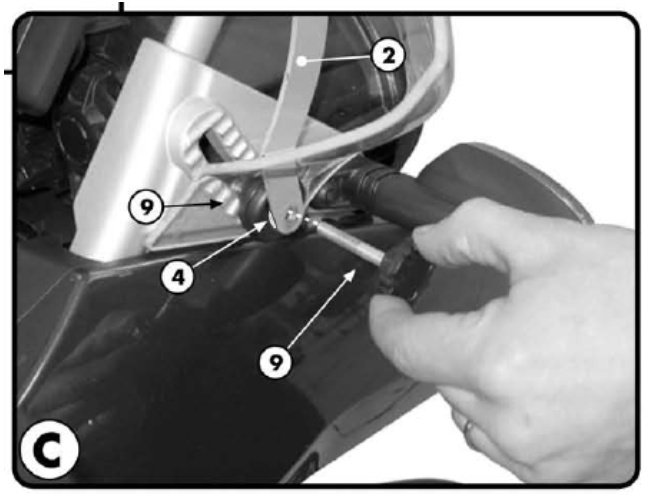 2
9
4
9
C