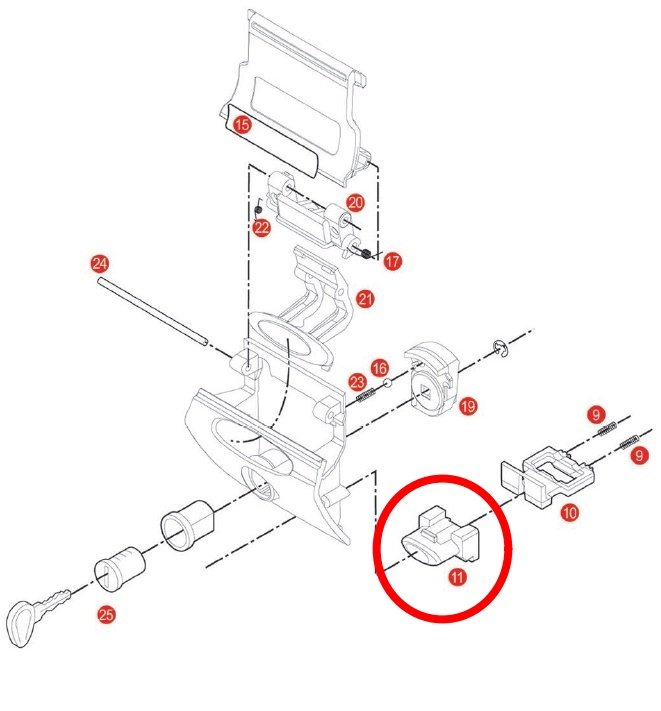 15
20
22
17
24
21
16
23
19
9
9
10
11
25