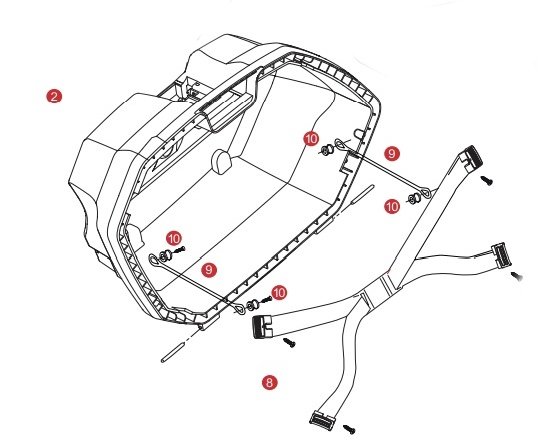 2
10
9
10
10
9
10
8