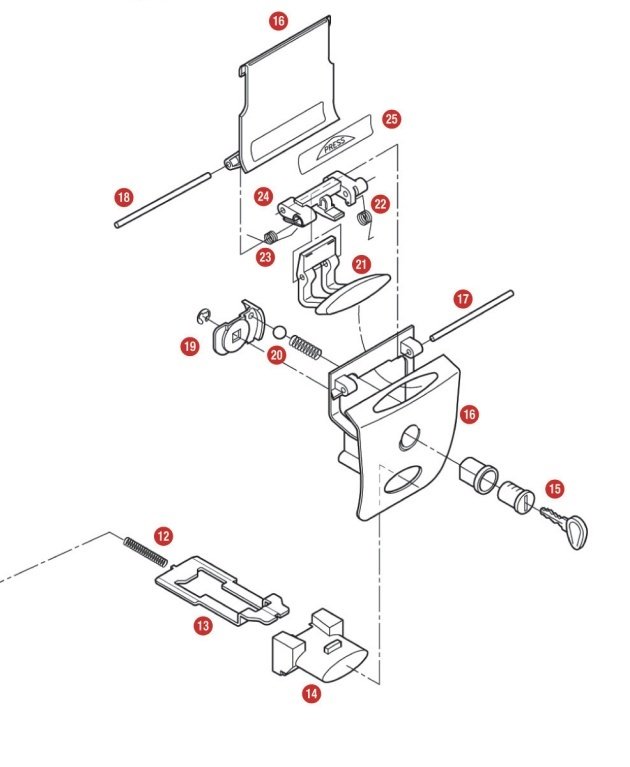 16
25
PRESS
18
24
22
23
21
17
19
20
16
15
12
13
14