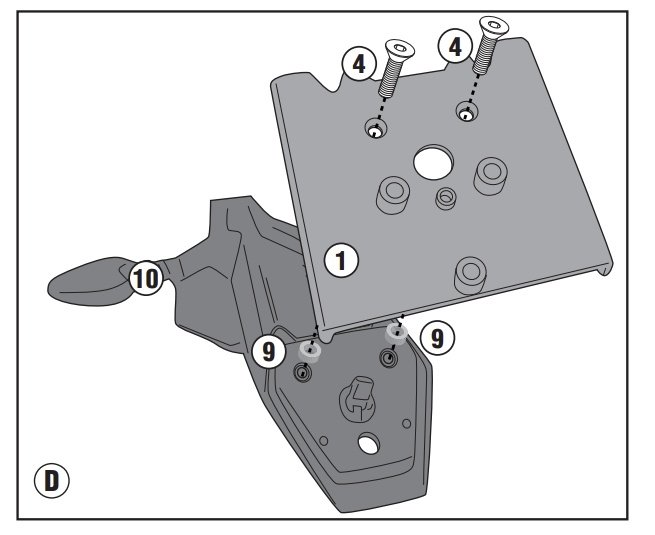 4
4
1
10
9
9
D