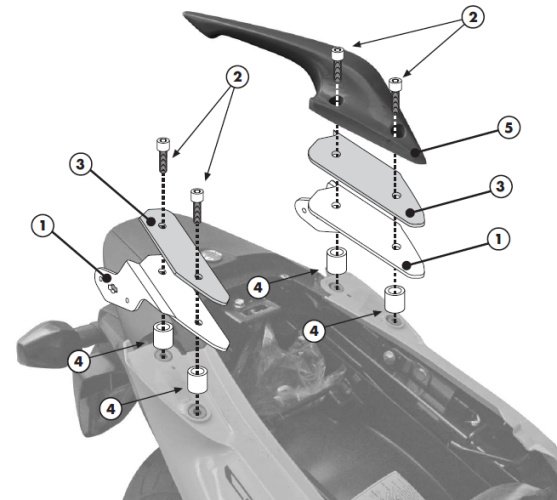 2
2
5
3
3
1
1
4
4
4
4