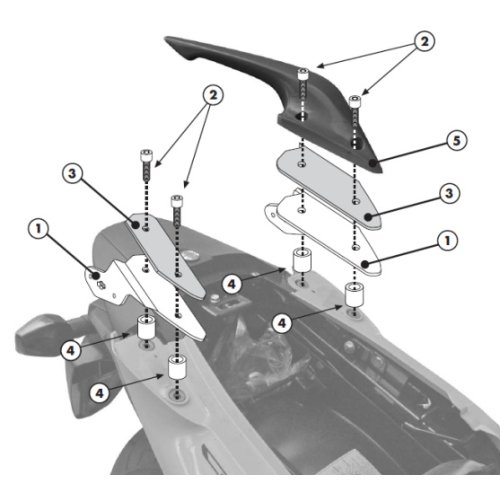 2
2
5
3
3
1
1
4
4
4
4