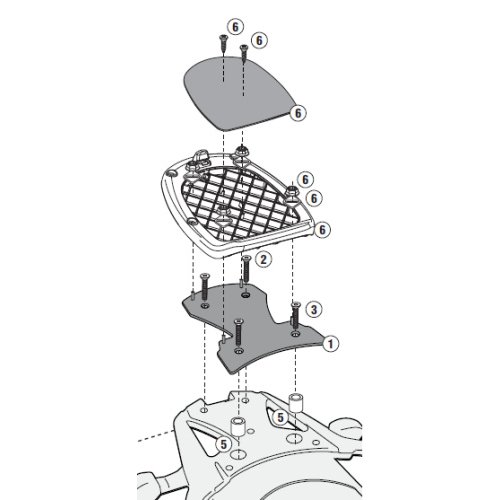 6
6
6
6
6
6
2
3
1
5
5